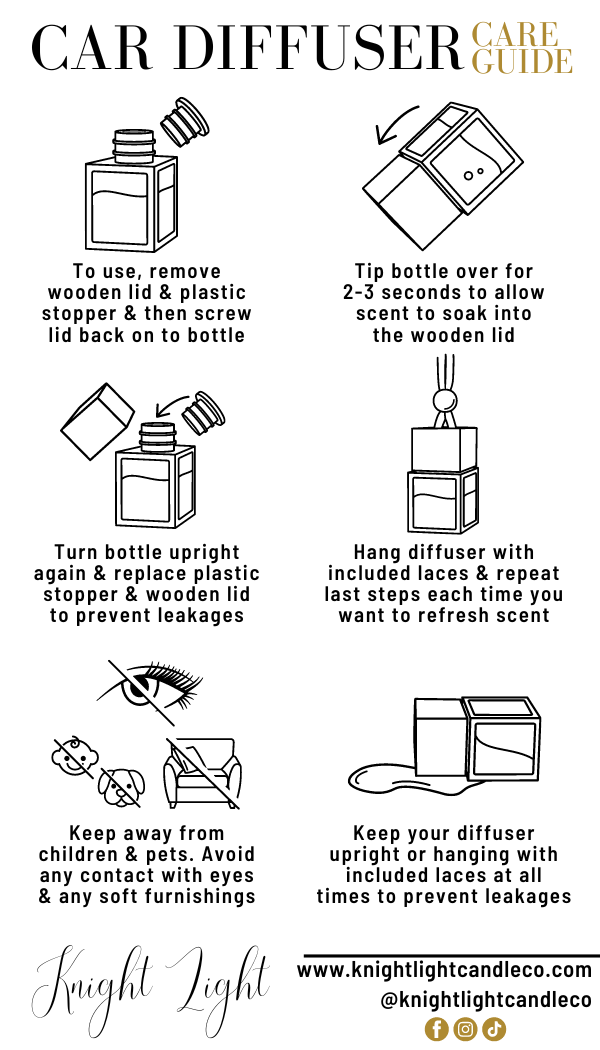 CAR DIFFUSER CARE GUIDE

To use, remove wooden lid & plastic stopper & then screw lid back on to bottle

Tip bottle over for 2-3 seconds to allow scent to soak into the wooden lid

Turn bottle upright again & replace plastic stopper & wooden lid to prevent leakages

Hang diffuser with included laces & repeat last steps each time you want to refresh scent

Keep away from children & pets. Avoid any contact with eyes & any soft furnishings

Keep your diffuser upright or hanging with included laces at all times to prevent leakages

Knight Light

www.knightlightcandleco.com
@knightlightcandleco